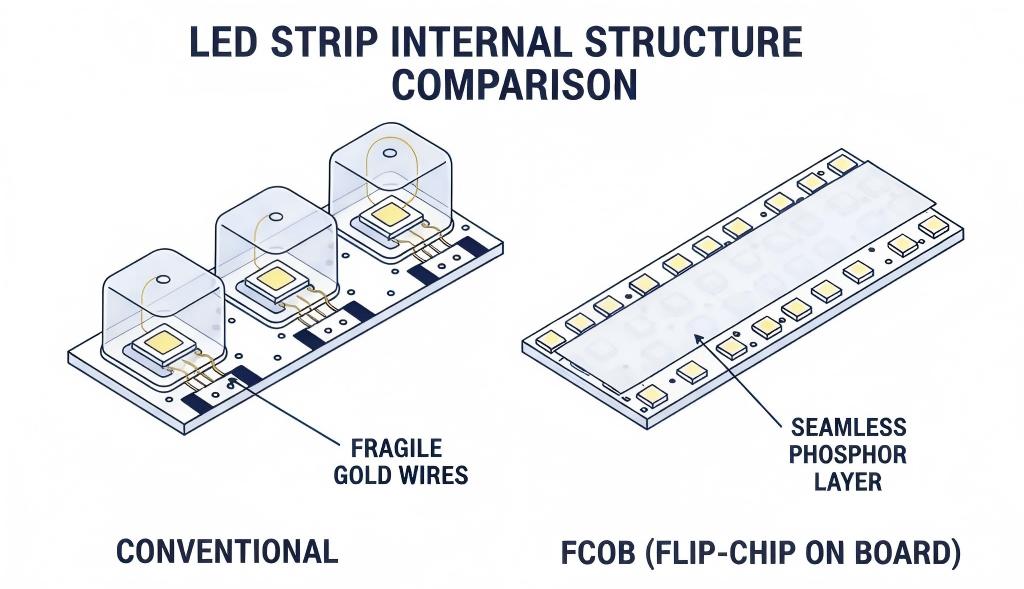 LED STRIP INTERNAL STRUCTURE COMPARISON

FRAGILE GOLD WIRES

SEAMLESS PHOSPHOR LAYER

CONVENTIONAL

FCOB (FLIP-CHIP ON BOARD)